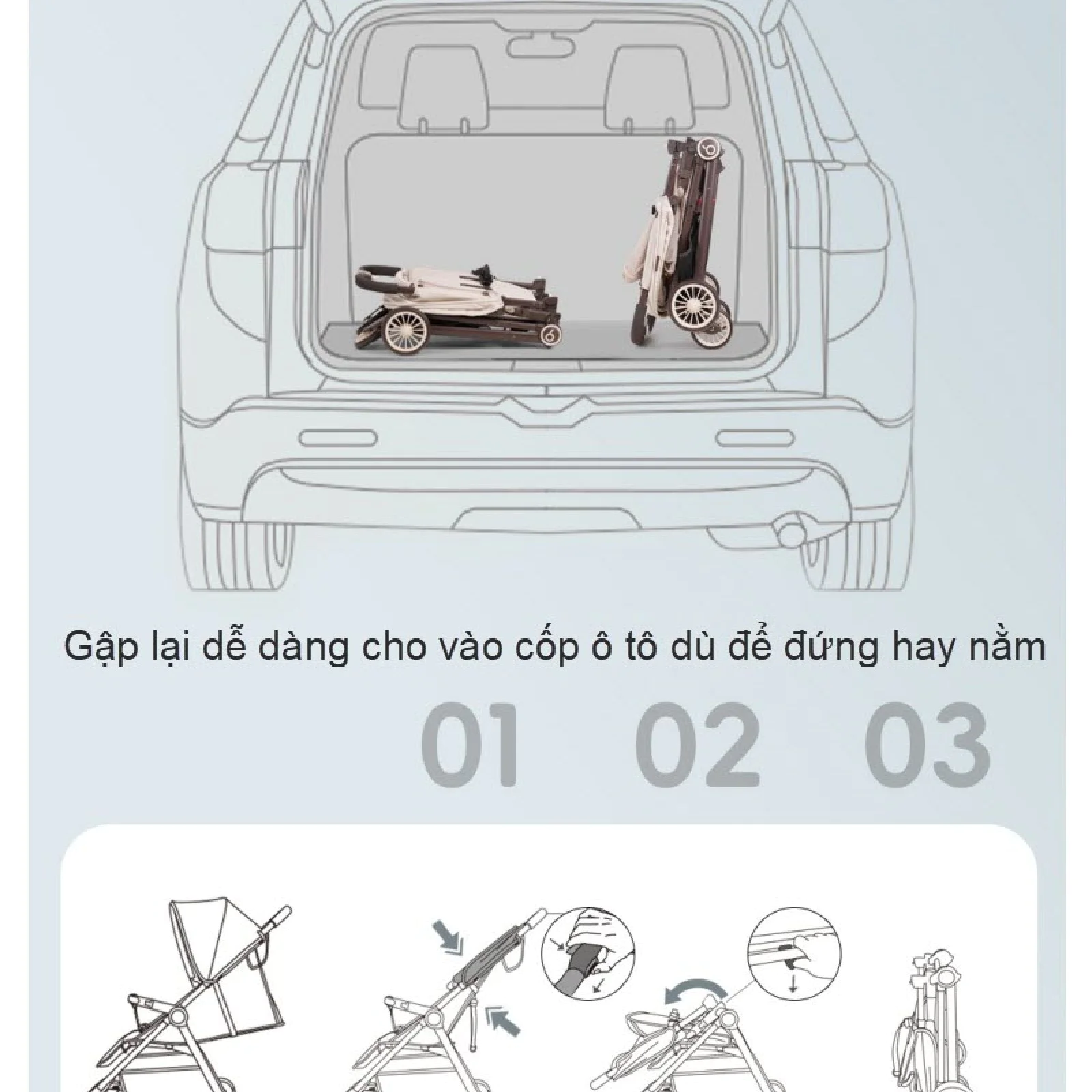 Gập lại dễ dàng cho vào cốp ô tô dù để đứng hay nằm

01 02 03